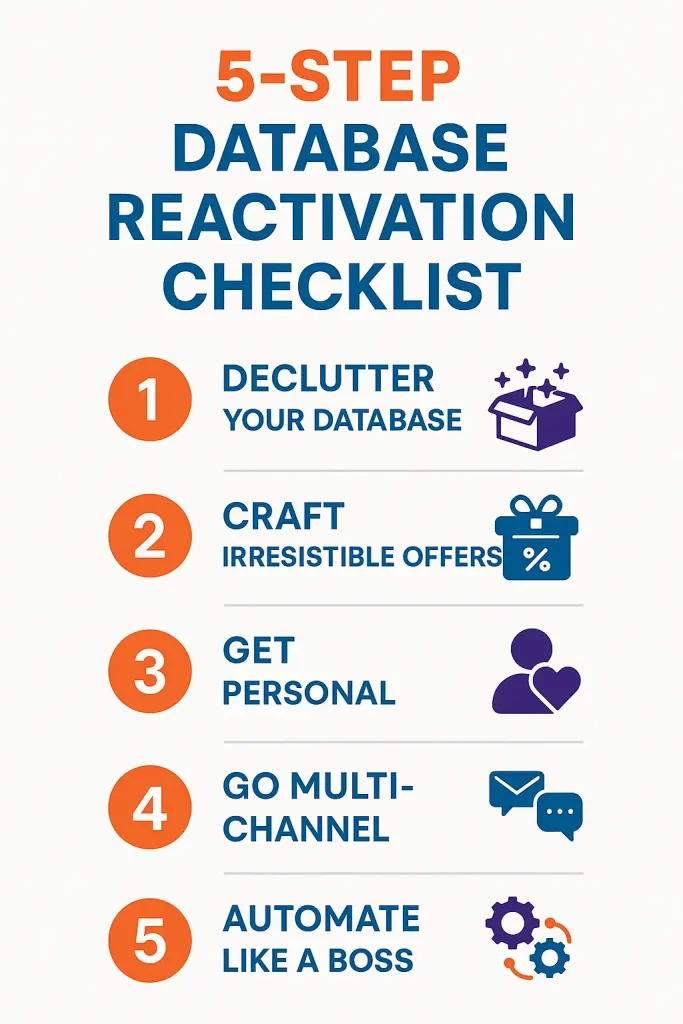 5-STEP
DATABASE REACTIVATION CHECKLIST

1 DECLUTTER YOUR DATABASE

2 CRAFT IRRESISTIBLE OFFERS

%

3 GET PERSONAL

4 GO MULTI-CHANNEL

5 AUTOMATE LIKE A BOSS