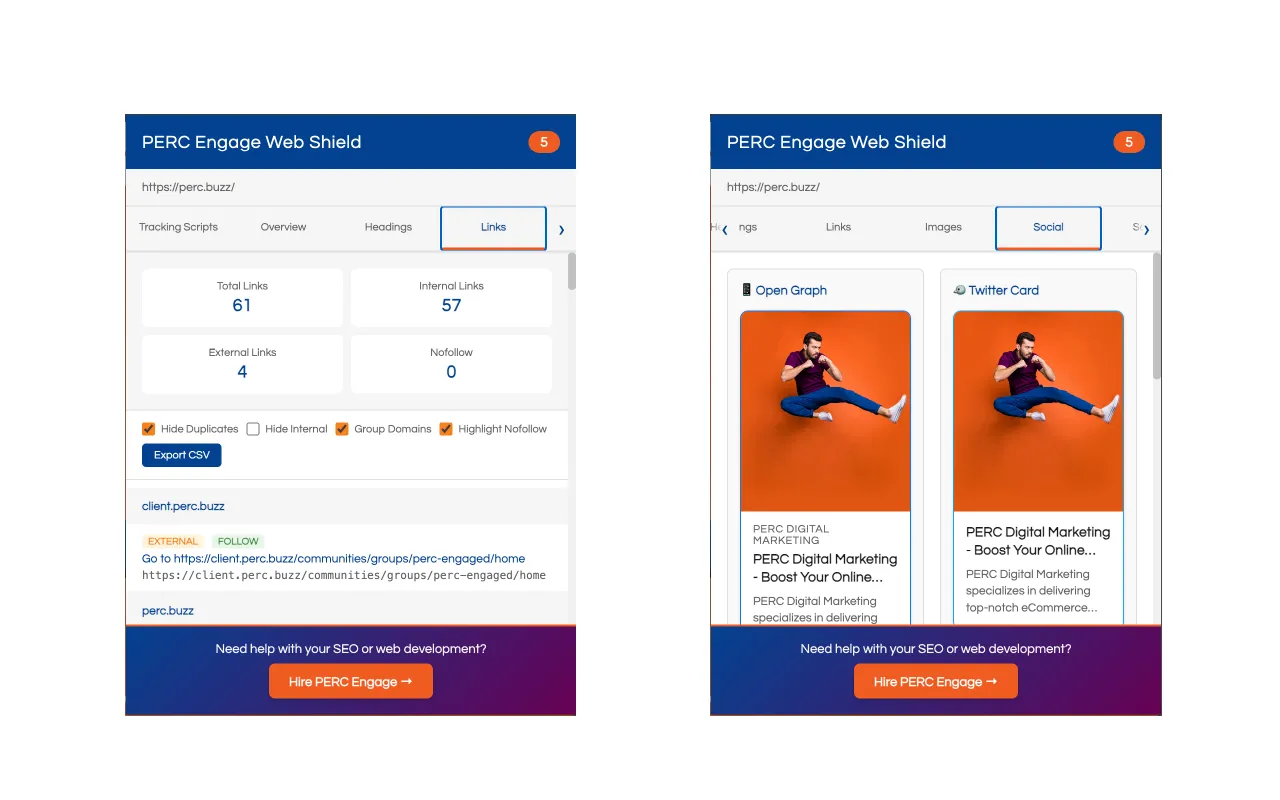 PERC Engage Web Shield
5
https://perc.buzz/

Tracking Scripts
Overview
Headings
Links
›

Total Links
61
Internal Links
57
External Links
4
Nofollow
0

Hide Duplicates
Hide Internal
Group Domains
Highlight Nofollow
Export CSV

client.perc.buzz
EXTERNAL
FOLLOW
Go to https://client.perc.buzz/communities/groups/perc-engaged/home
https://client.perc.buzz/communities/groups/perc-engaged/home

perc.buzz

Need help with your SEO or web development?
Hire PERC Engage →

PERC Engage Web Shield
5
https://perc.buzz/

‹ ngs
Links
Images
Social
›

Open Graph
PERC DIGITAL MARKETING
PERC Digital Marketing - Boost Your Online...
PERC Digital Marketing specializes in delivering

Twitter Card
PERC Digital Marketing - Boost Your Online...
PERC Digital Marketing specializes in delivering top-notch eCommerce...

Need help with your SEO or web development?
Hire PERC Engage →